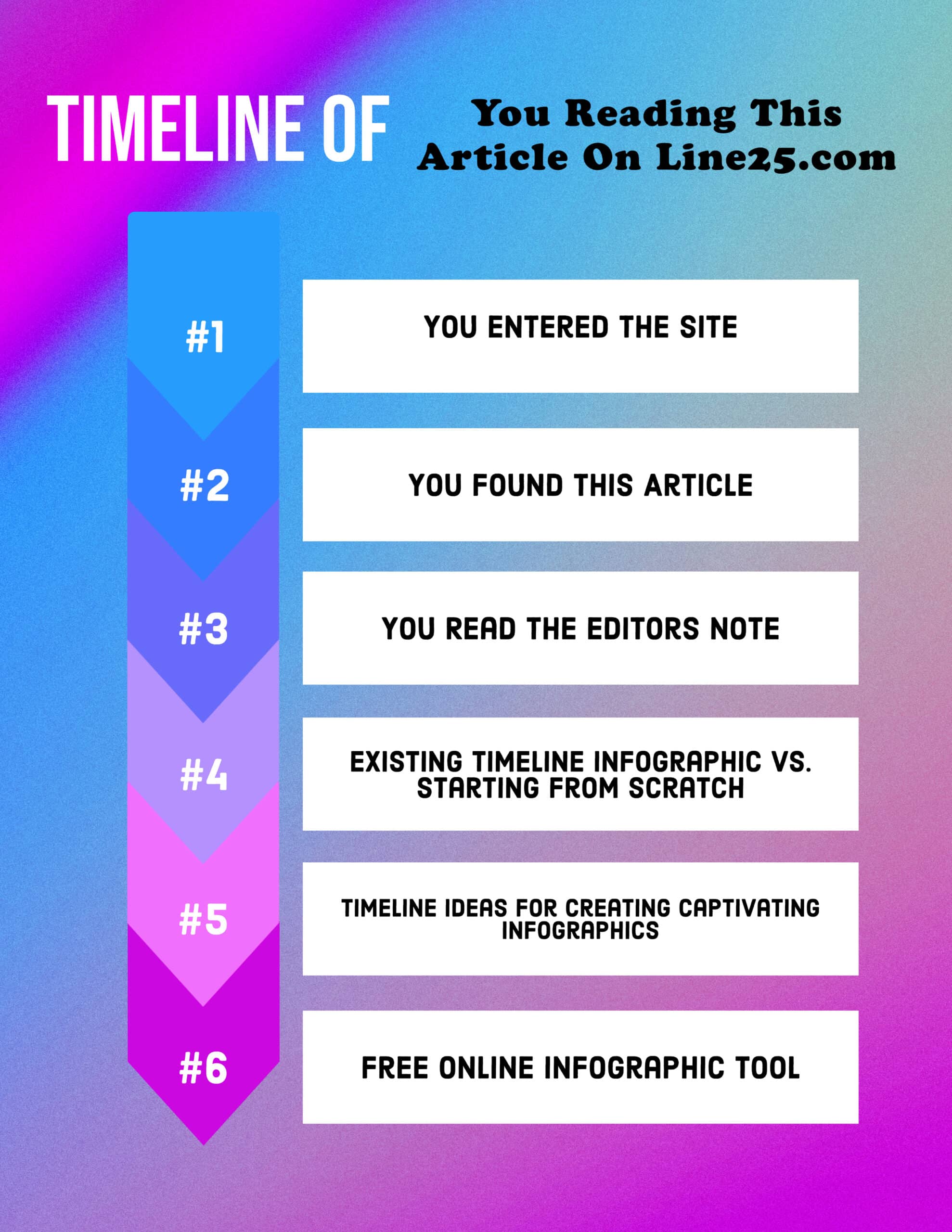 TIMELINE OF You Reading This Article On Line25.com

#1
YOU ENTERED THE SITE

#2
YOU FOUND THIS ARTICLE

#3
YOU READ THE EDITORS NOTE

#4
EXISTING TIMELINE INFOGRAPHIC VS. STARTING FROM SCRATCH

#5
TIMELINE IDEAS FOR CREATING CAPTIVATING INFOGRAPHICS

#6
FREE ONLINE INFOGRAPHIC TOOL